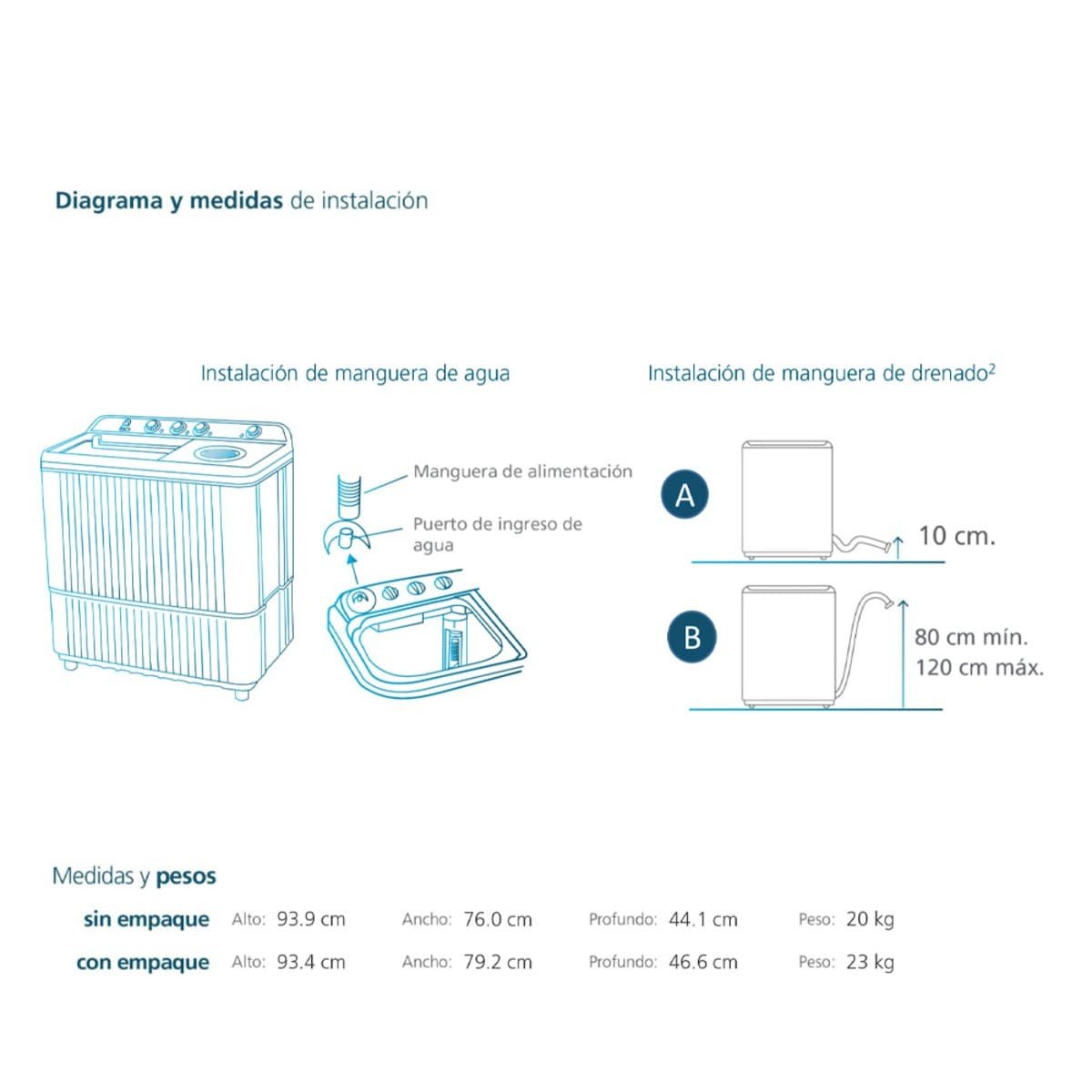 Diagrama y medidas de instalación

Instalación de manguera de agua

Manguera de alimentación

Puerto de ingreso de agua

Instalación de manguera de drenado$^2$

A

10 cm.

B

80 cm mín.
120 cm máx.

Medidas y pesos

| | | | | |
|---|---|---|---|---|
| sin empaque | Alto: 93.9 cm | Ancho: 76.0 cm | Profundo: 44.1 cm | Peso: 20 kg |
| con empaque | Alto: 93.4 cm | Ancho: 79.2 cm | Profundo: 46.6 cm | Peso: 23 kg |